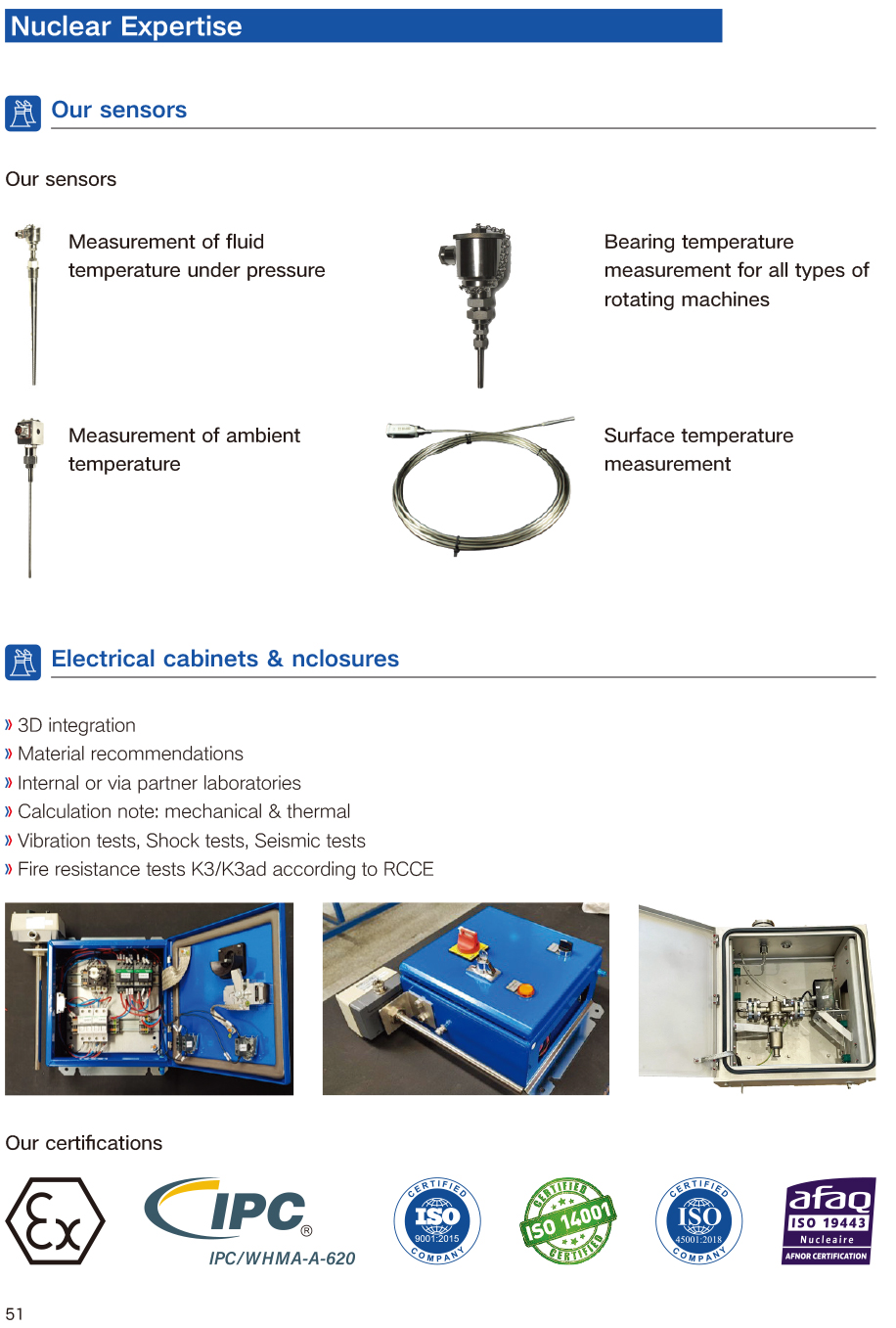 Nuclear Expertise

Our sensors

Our sensors

Measurement of fluid temperature under pressure

Bearing temperature measurement for all types of rotating machines

Measurement of ambient temperature

Surface temperature measurement

Electrical cabinets & nclosures

» 3D integration
» Material recommendations
» Internal or via partner laboratories
» Calculation note: mechanical & thermal
» Vibration tests, Shock tests, Seismic tests
» Fire resistance tests K3/K3ad according to RCCE

Our certifications

Ex

IPC®
IPC/WHMA-A-620

CERTIFIED ISO 9001:2015 COMPANY

CERTIFIED ISO 14001 CERTIFIED

CERTIFIED ISO 45001:2018 COMPANY

afaq ISO 19443 Nucleaire AFNOR CERTIFICATION

51